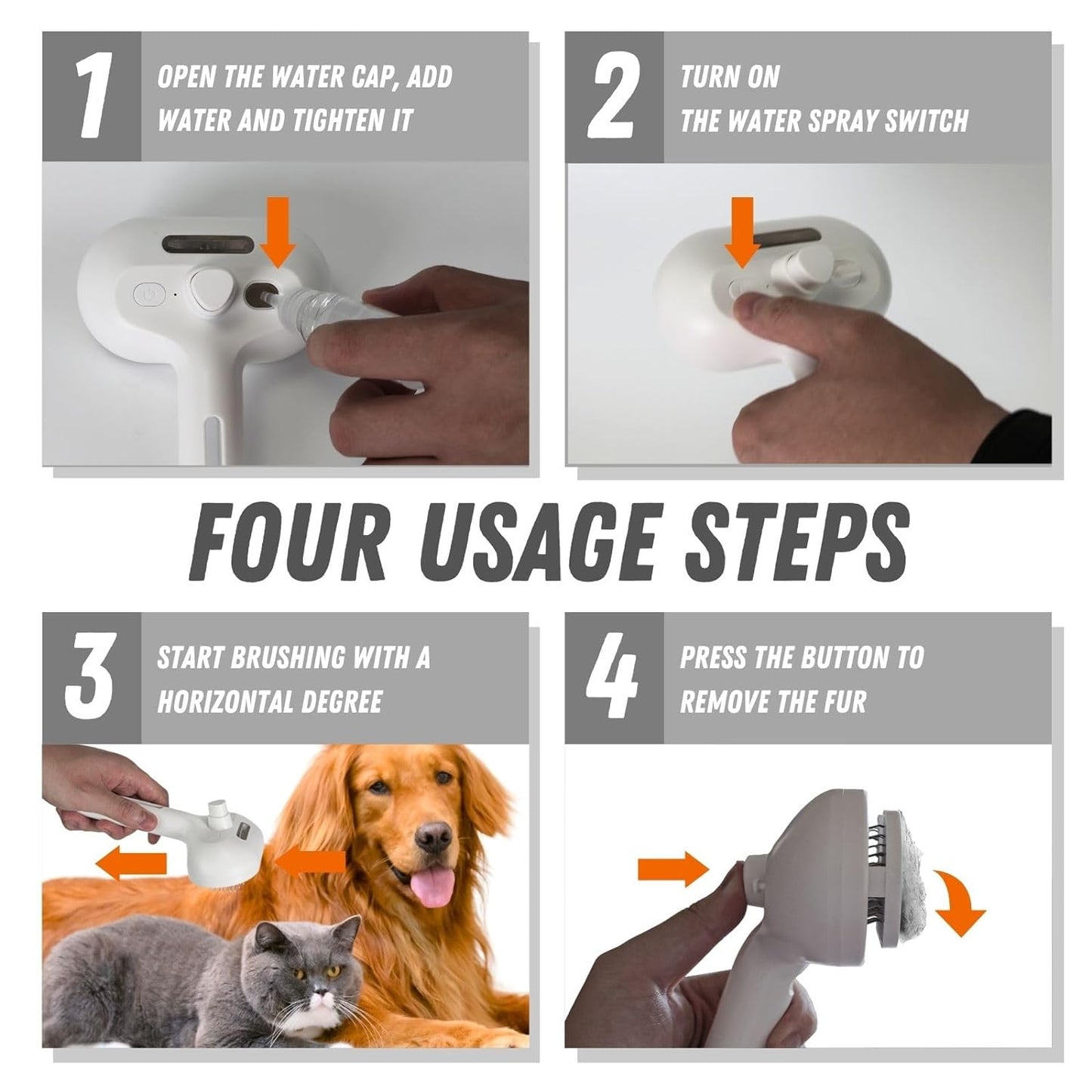 1
OPEN THE WATER CAP, ADD WATER AND TIGHTEN IT

2
TURN ON THE WATER SPRAY SWITCH

FOUR USAGE STEPS

3
START BRUSHING WITH A HORIZONTAL DEGREE

4
PRESS THE BUTTON TO REMOVE THE FUR